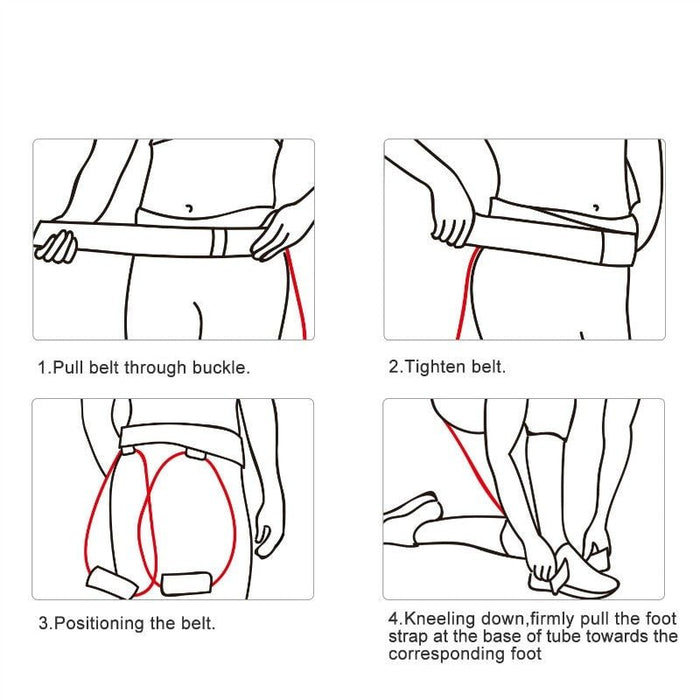 1.Pull belt through buckle.

2.Tighten belt.

3.Positioning the belt.

4.Kneeling down,firmly pull the foot strap at the base of tube towards the corresponding foot