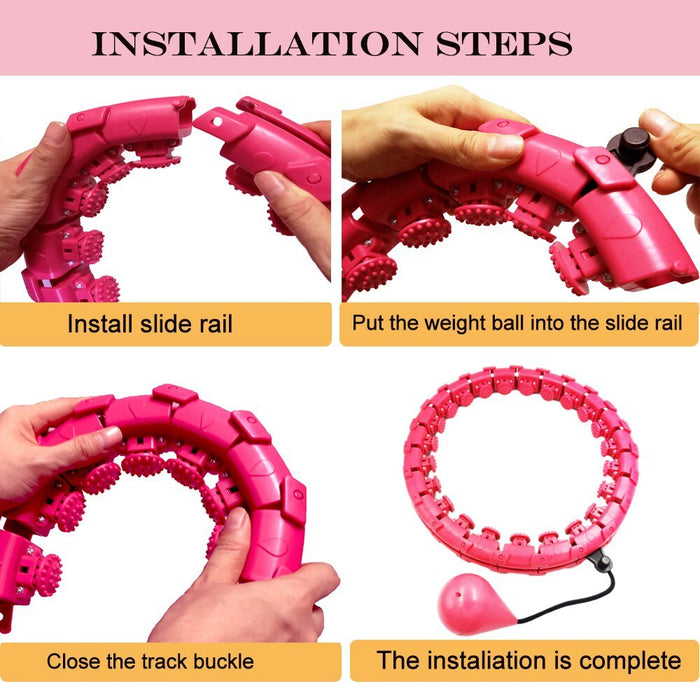 INSTALLATION STEPS

Install slide rail

Put the weight ball into the slide rail

Close the track buckle

The instaliation is complete